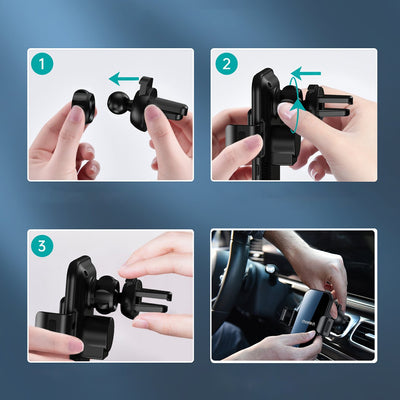 1

2

3