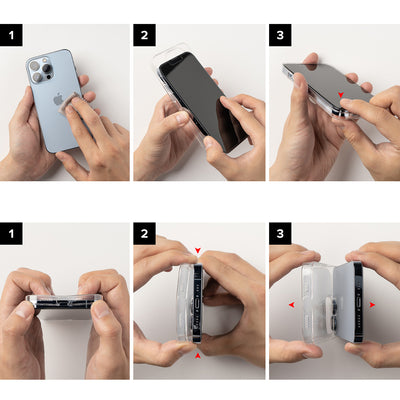 1

2

3

1

2

3