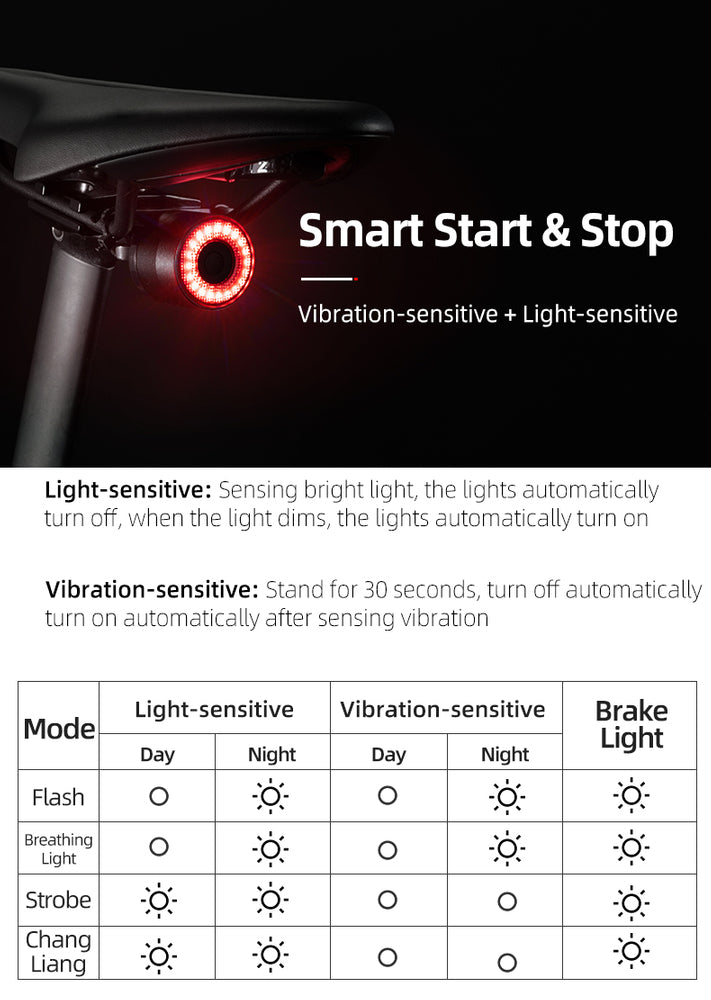 Smart Start & Stop

Vibration-sensitive + Light-sensitive

Light-sensitive: Sensing bright light, the lights automatically turn off, when the light dims, the lights automatically turn on

Vibration-sensitive: Stand for 30 seconds, turn off automatically turn on automatically after sensing vibration

| Mode | Light-sensitive Day | Light-sensitive Night | Vibration-sensitive Day | Vibration-sensitive Night | Brake Light |
|---|---|---|---|---|---|
| Flash | ○ | ☼ | ○ | ☼ | ☼ |
| Breathing Light | ○ | ☼ | ○ | ☼ | ☼ |
| Strobe | ☼ | ☼ | ○ | ○ | ☼ |
| Chang Liang | ☼ | ☼ | ○ | ○ | ☼ |