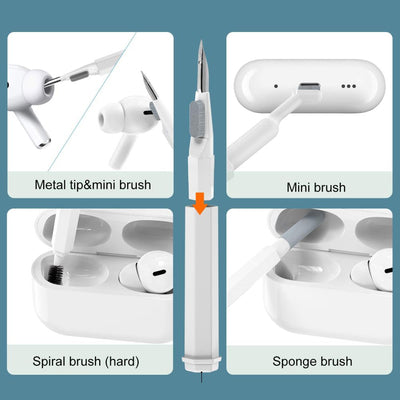 Metal tip&mini brush

Mini brush

Spiral brush (hard)

Sponge brush